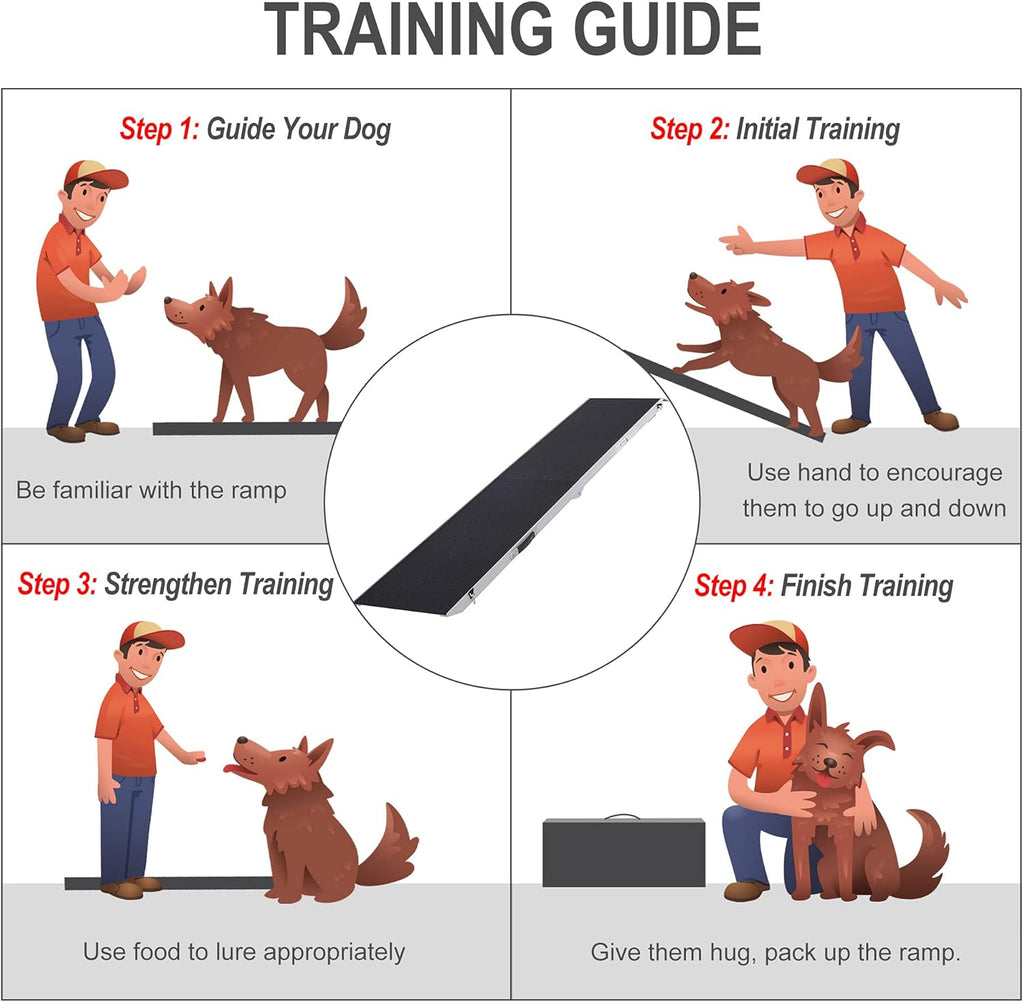 TRAINING GUIDE

Step 1: Guide Your Dog

Be familiar with the ramp

Step 2: Initial Training

Use hand to encourage them to go up and down

Step 3: Strengthen Training

Use food to lure appropriately

Step 4: Finish Training

Give them hug, pack up the ramp.