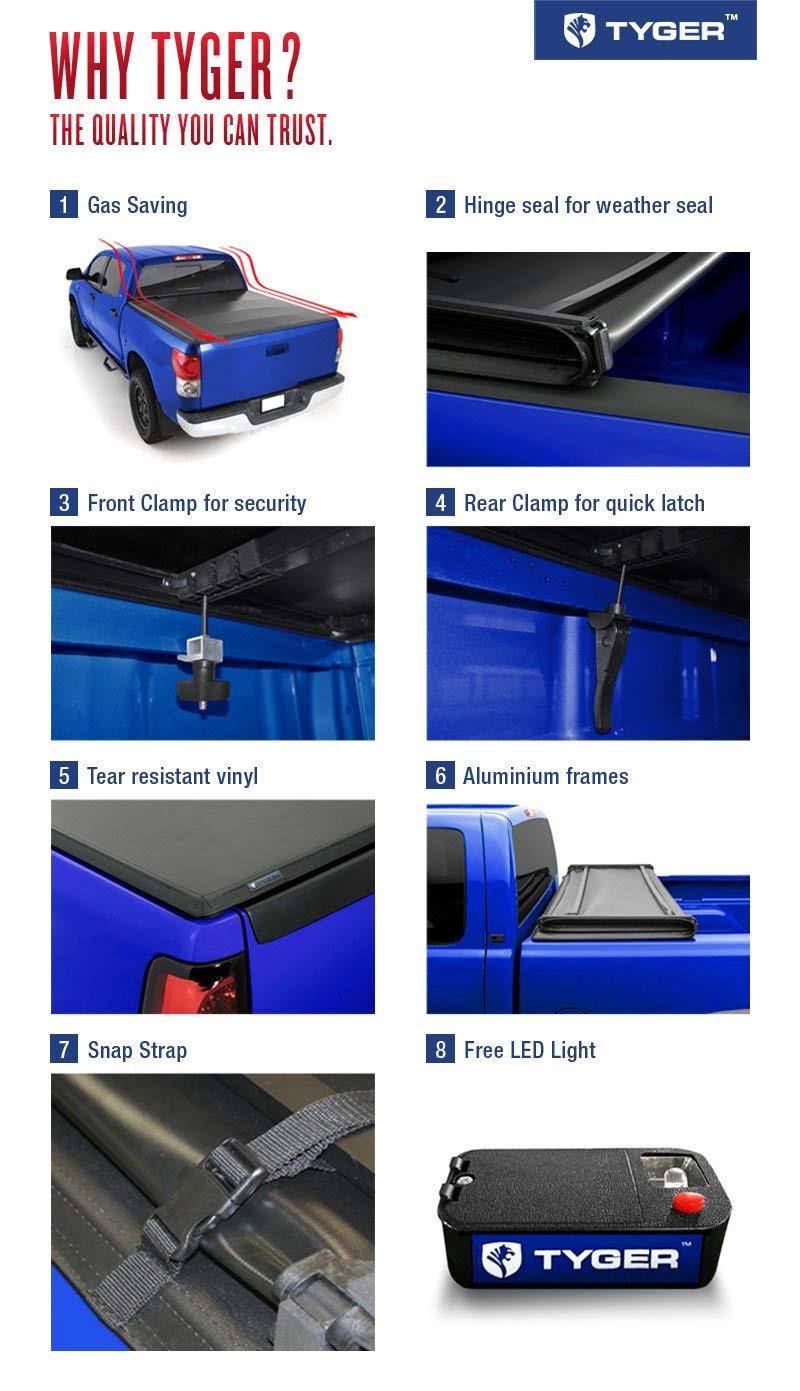 TYGER™

WHY TYGER?
THE QUALITY YOU CAN TRUST.

1 Gas Saving

2 Hinge seal for weather seal

3 Front Clamp for security

4 Rear Clamp for quick latch

5 Tear resistant vinyl

6 Aluminium frames

7 Snap Strap

8 Free LED Light

TYGER™