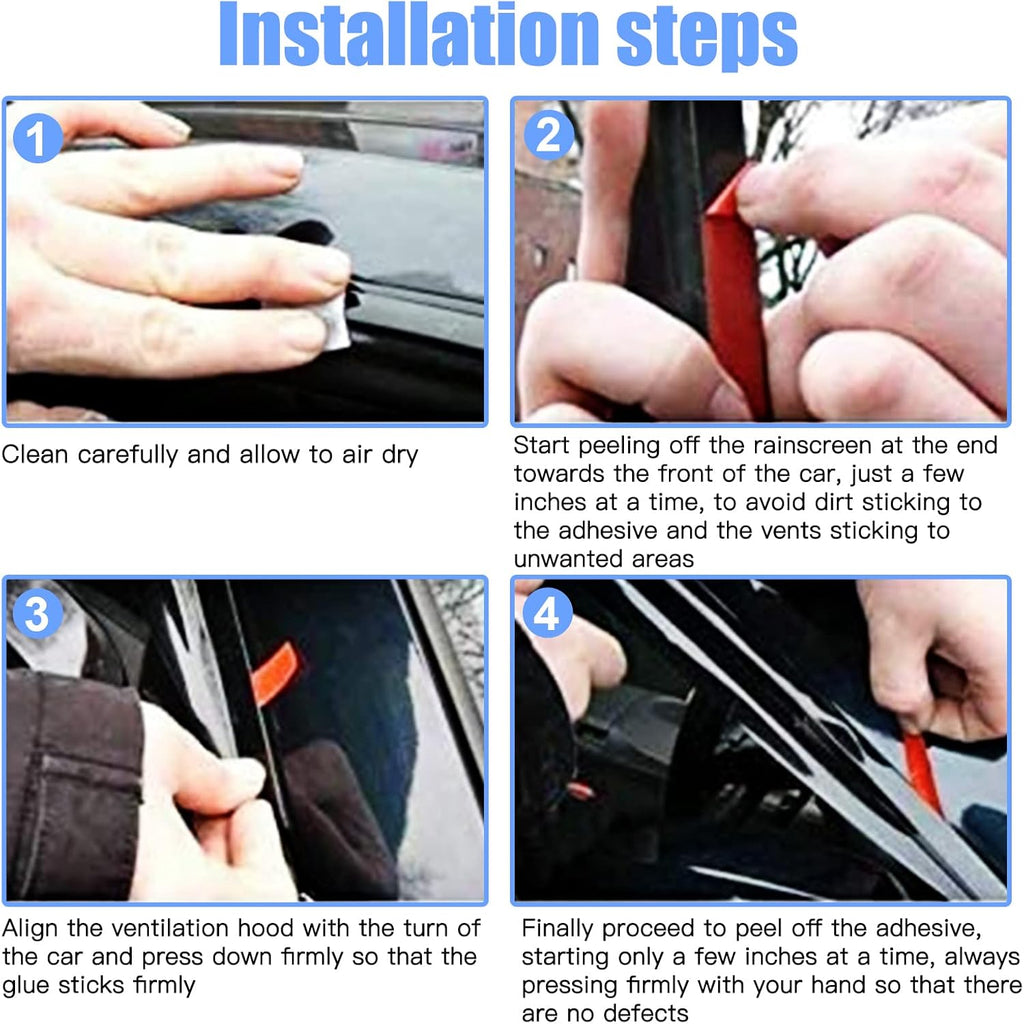 Installation steps

1

Clean carefully and allow to air dry

2

Start peeling off the rainscreen at the end towards the front of the car, just a few inches at a time, to avoid dirt sticking to the adhesive and the vents sticking to unwanted areas

3

Align the ventilation hood with the turn of the car and press down firmly so that the glue sticks firmly

4

Finally proceed to peel off the adhesive, starting only a few inches at a time, always pressing firmly with your hand so that there are no defects